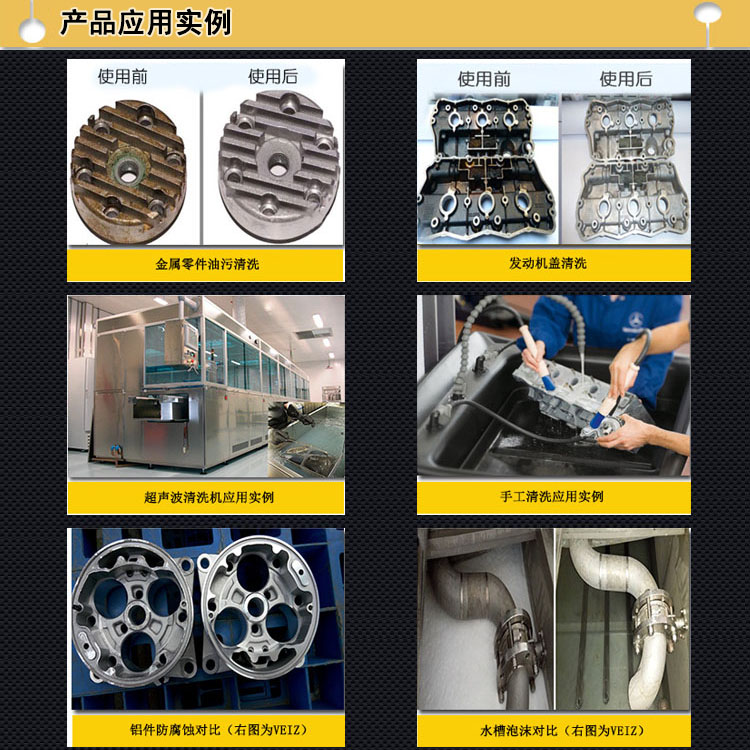 产品应用实例

使用前 使用后

金属零件油污清洗

使用前 使用后

发动机盖清洗

超声波清洗机应用实例

手工清洗应用实例

铝件防腐蚀对比（右图为VEIZ）

水槽泡沫对比（右图为VEIZ）